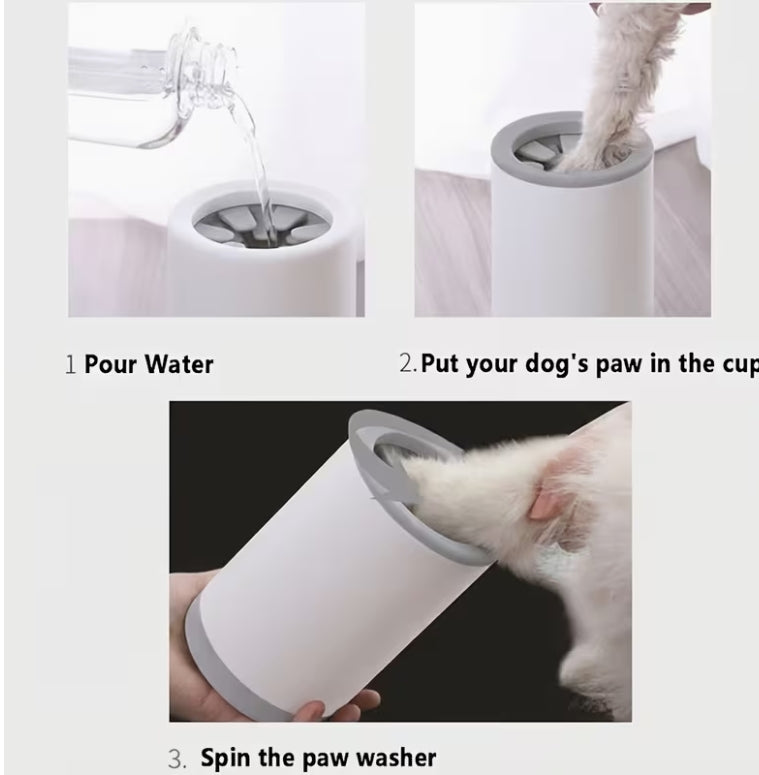 1 Pour Water

2. Put your dog's paw in the cup

3. Spin the paw washer